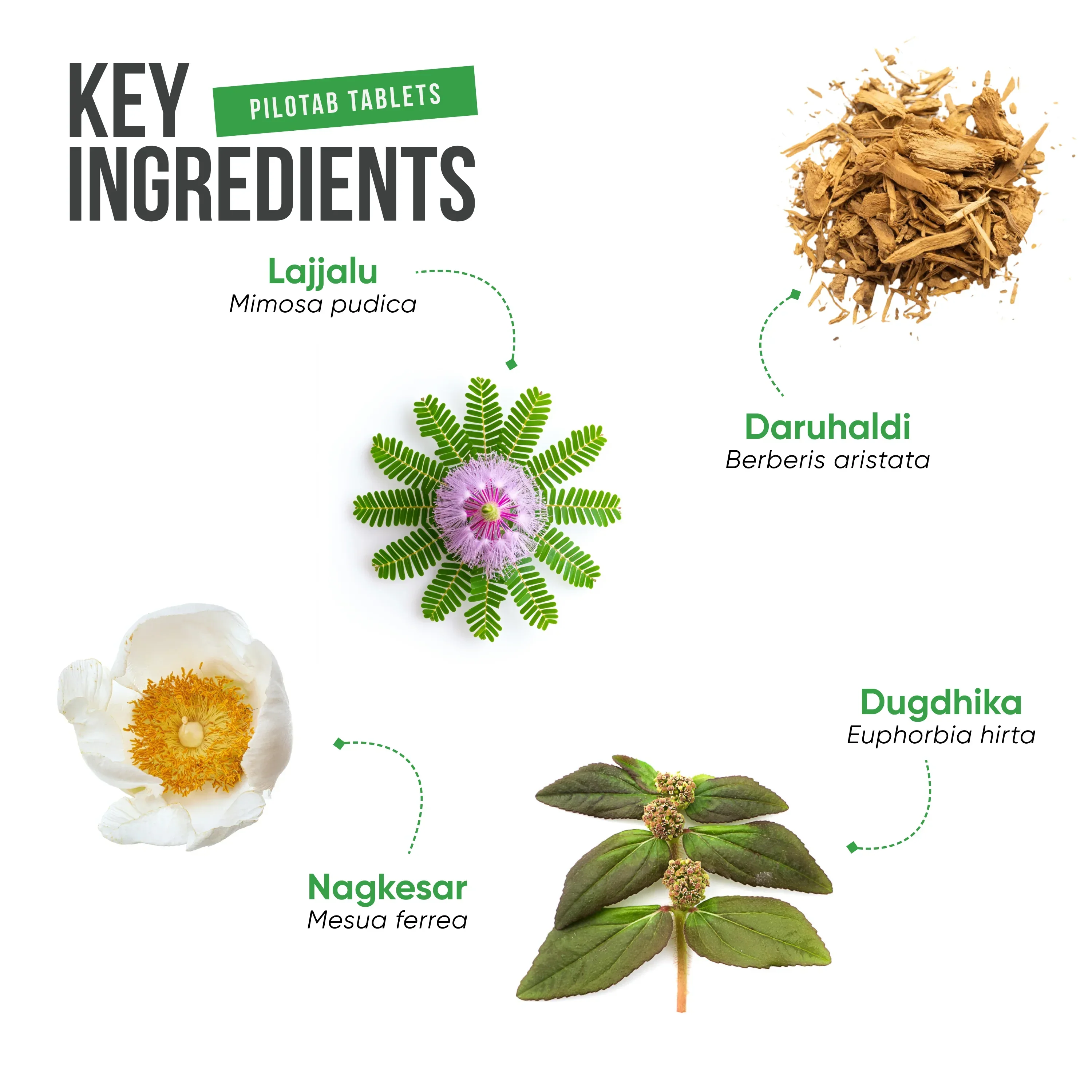 KEY INGREDIENTS

PILOTAB TABLETS

Lajjalu
Mimosa pudica

Daruhaldi
Berberis aristata

Dugdhika
Euphorbia hirta

Nagkesar
Mesua ferrea